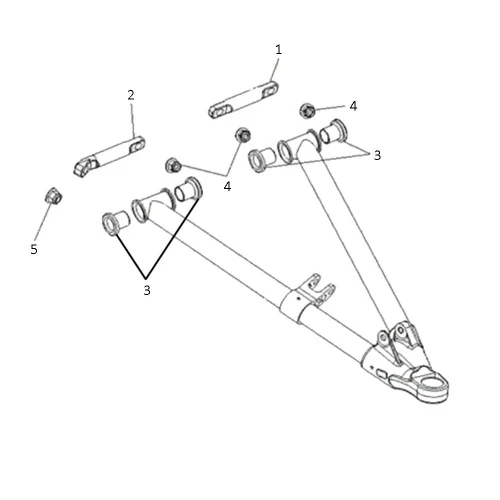 1
2
4
3
4
5
3